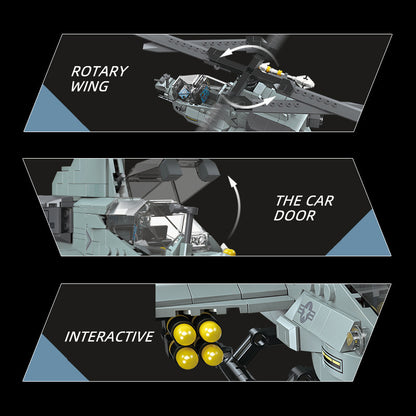 ROTARY WING

THE CAR DOOR

INTERACTIVE